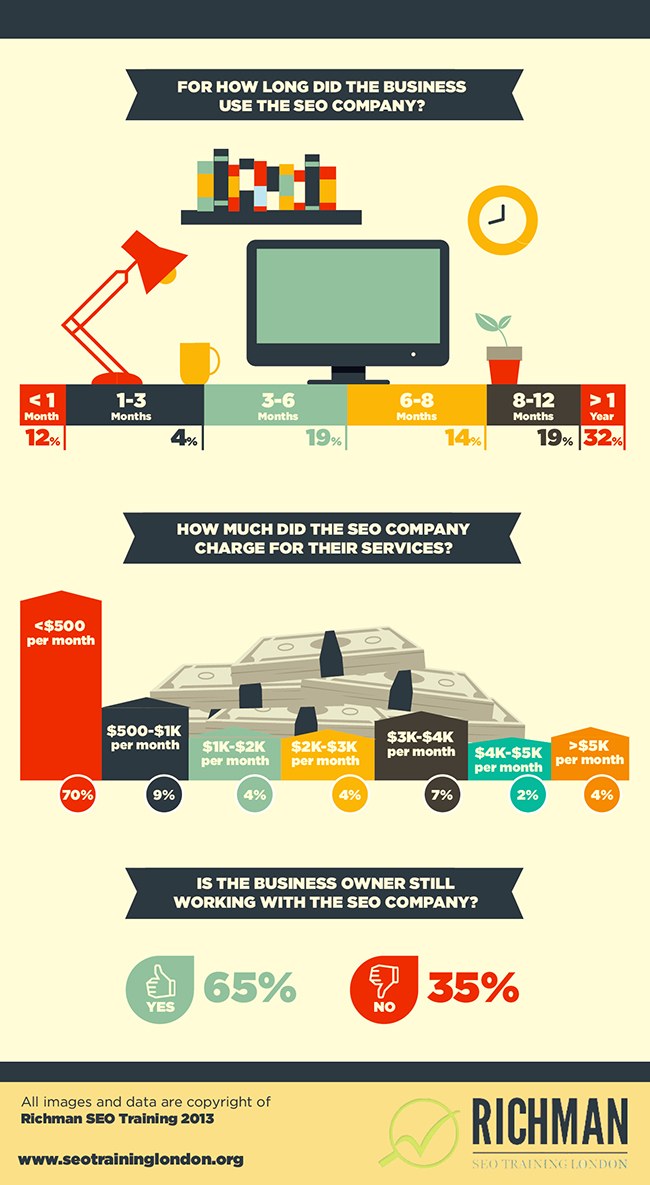 FOR HOW LONG DID THE BUSINESS USE THE SEO COMPANY?

< 1 Month
12%

1-3 Months
4%

3-6 Months
19%

6-8 Months
14%

8-12 Months
19%

> 1 Year
32%

HOW MUCH DID THE SEO COMPANY CHARGE FOR THEIR SERVICES?

<$500 per month
70%

$500-$1K per month
9%

$1K-$2K per month
4%

$2K-$3K per month
4%

$3K-$4K per month
7%

$4K-$5K per month
2%

>$5K per month
4%

IS THE BUSINESS OWNER STILL WORKING WITH THE SEO COMPANY?

YES 65%

NO 35%

All images and data are copyright of Richman SEO Training 2013

www.seotraininglondon.org

RICHMAN
SEO TRAINING LONDON